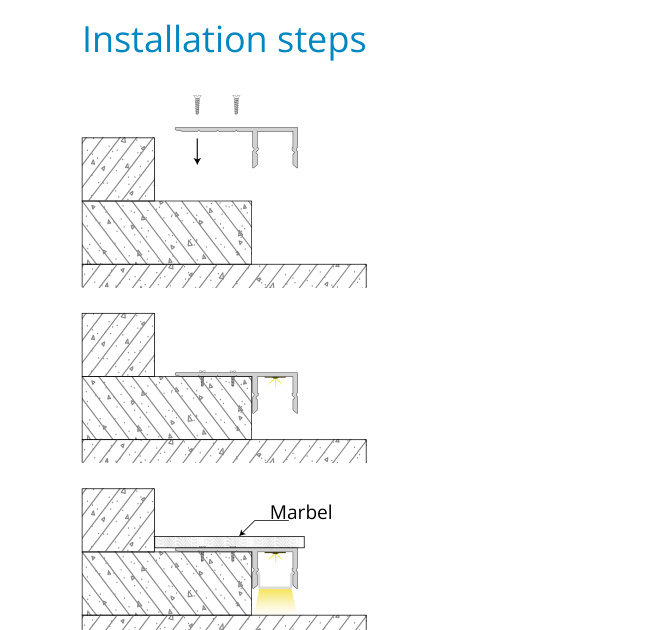 Installation steps

Marbel