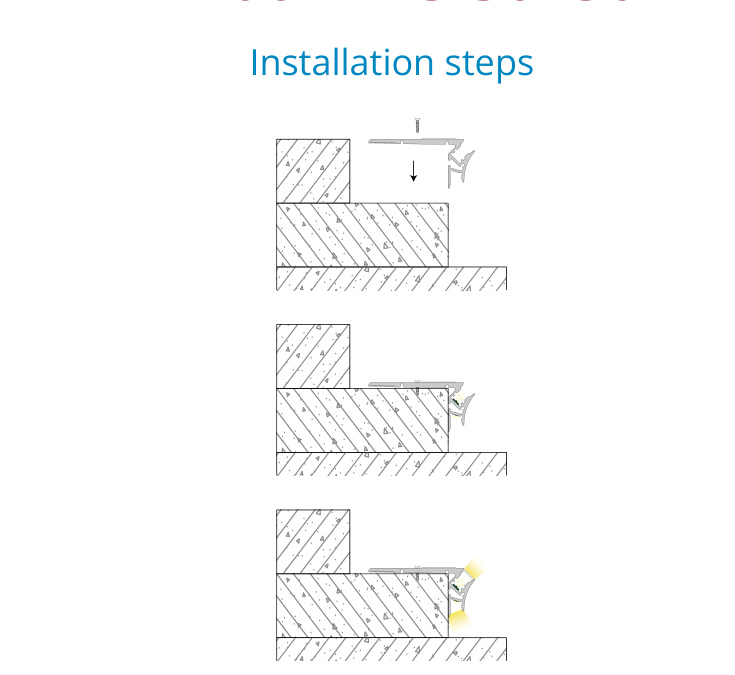 Installation steps