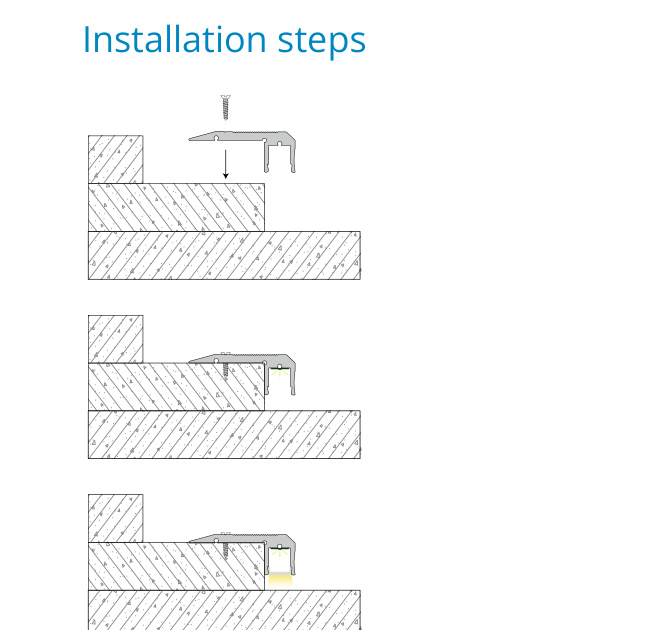 Installation steps