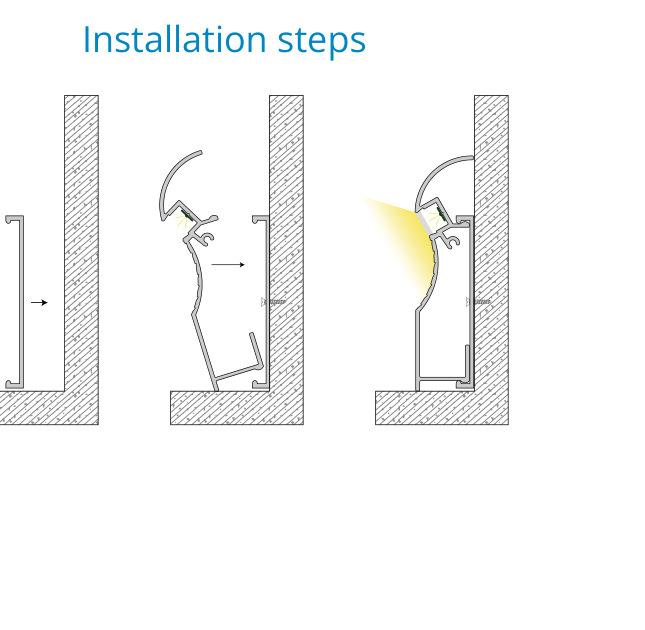 Installation steps