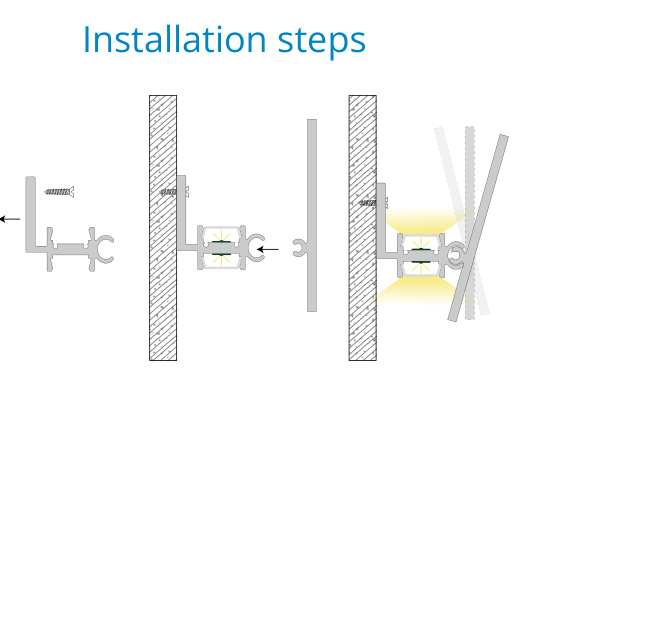 Installation steps