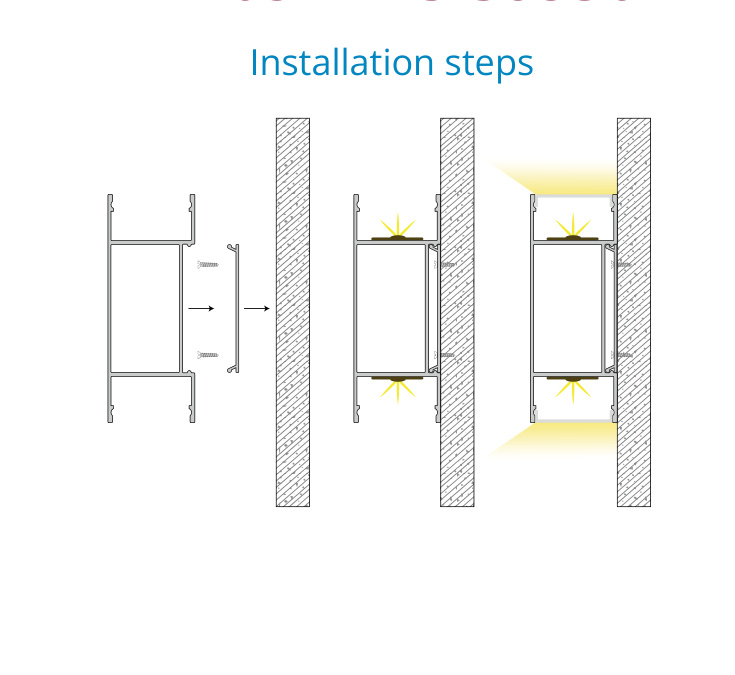 Installation steps