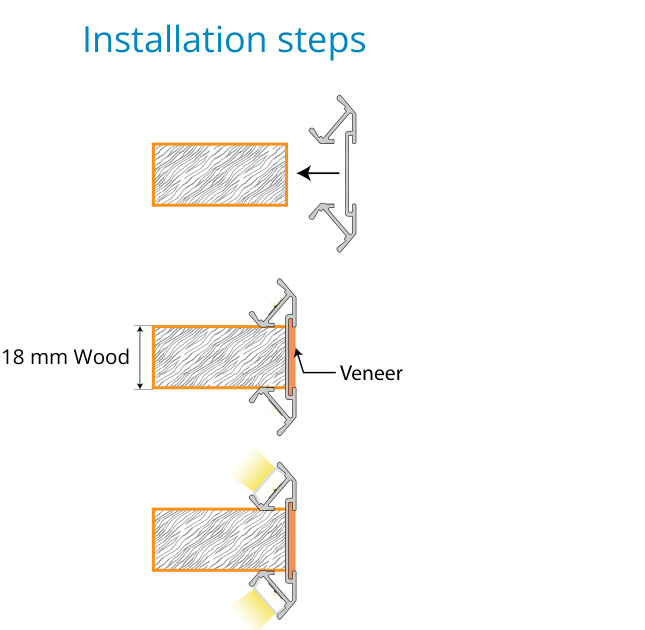 Installation steps

18 mm Wood

Veneer