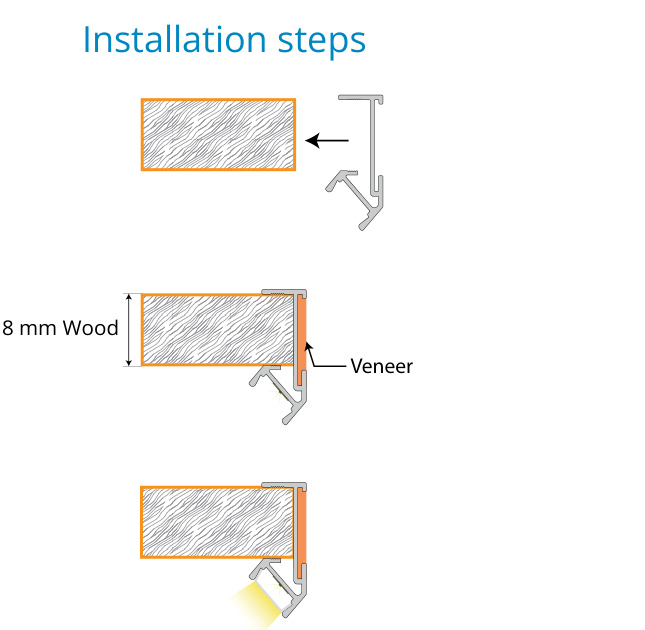 Installation steps

8 mm Wood

Veneer