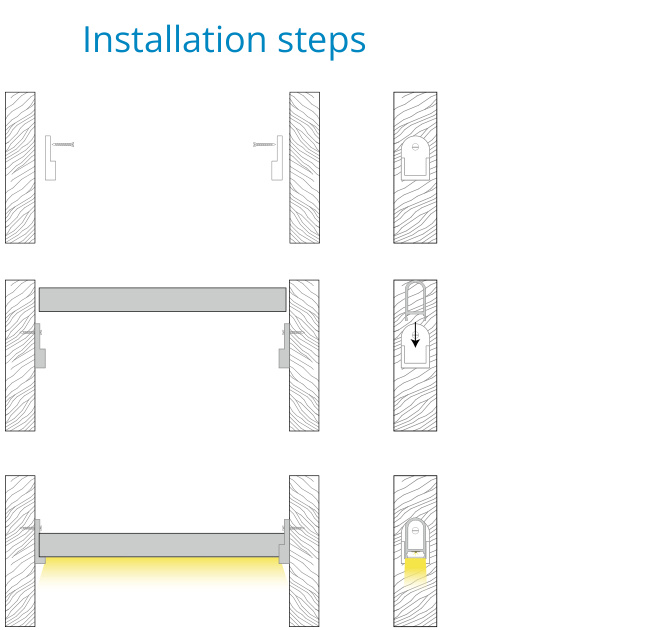 Installation steps