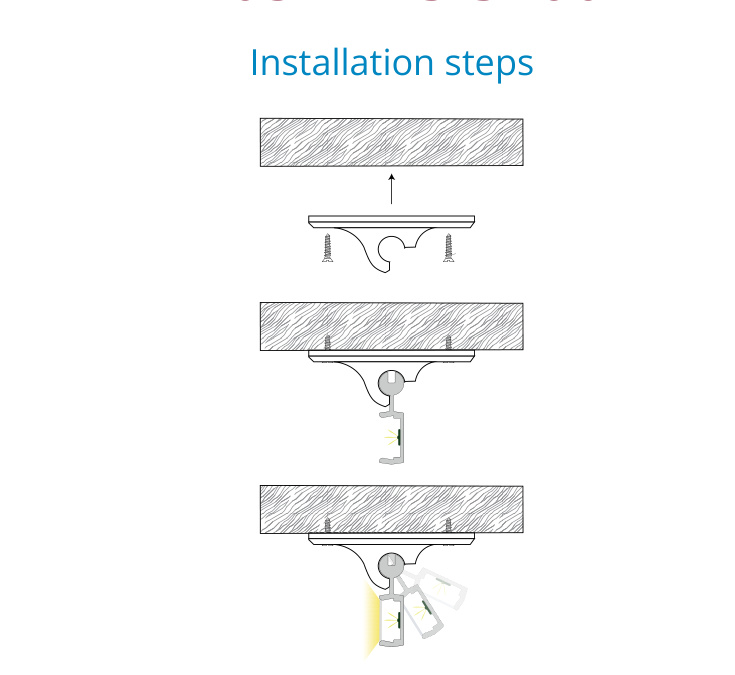 Installation steps