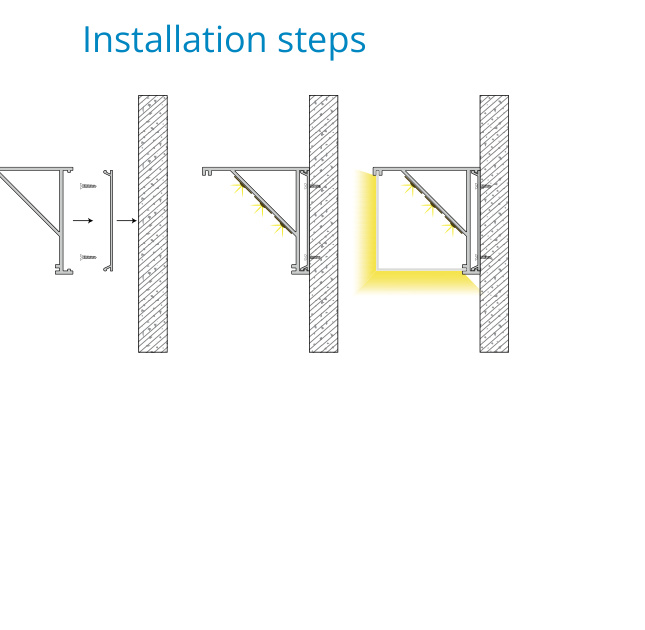 Installation steps