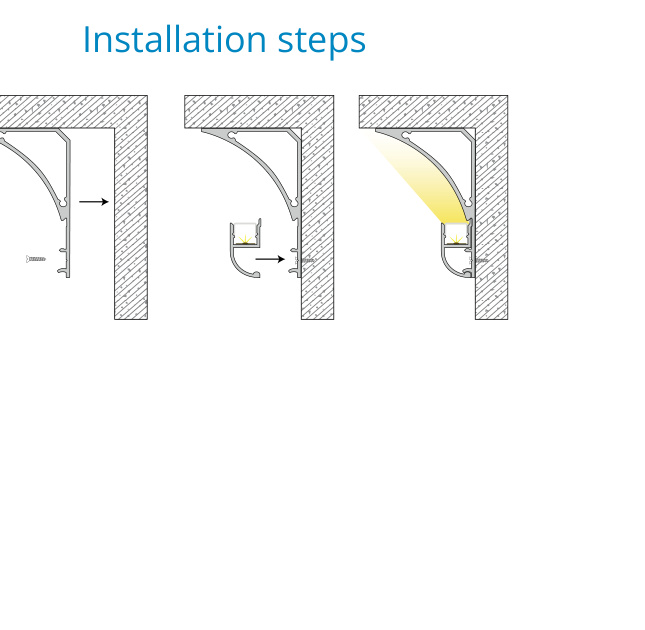 Installation steps