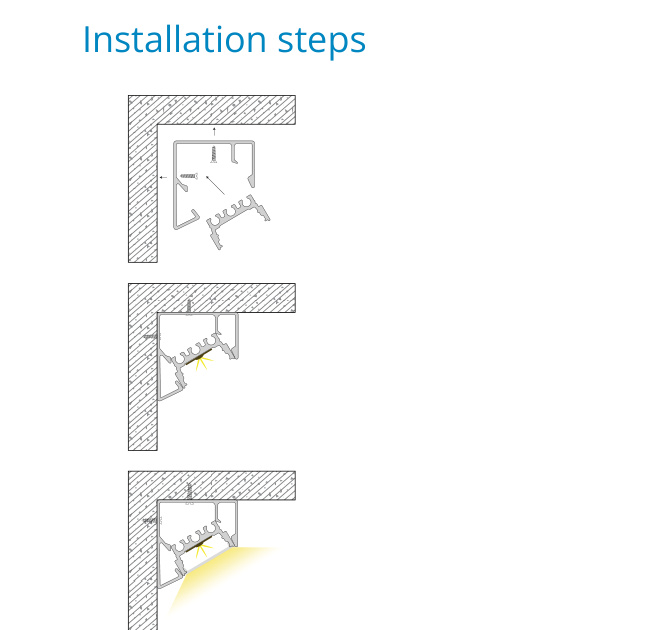 Installation steps