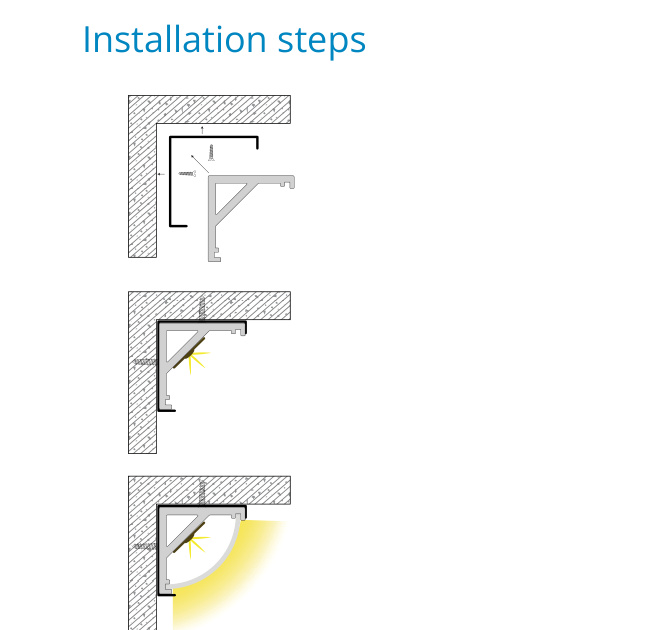 Installation steps