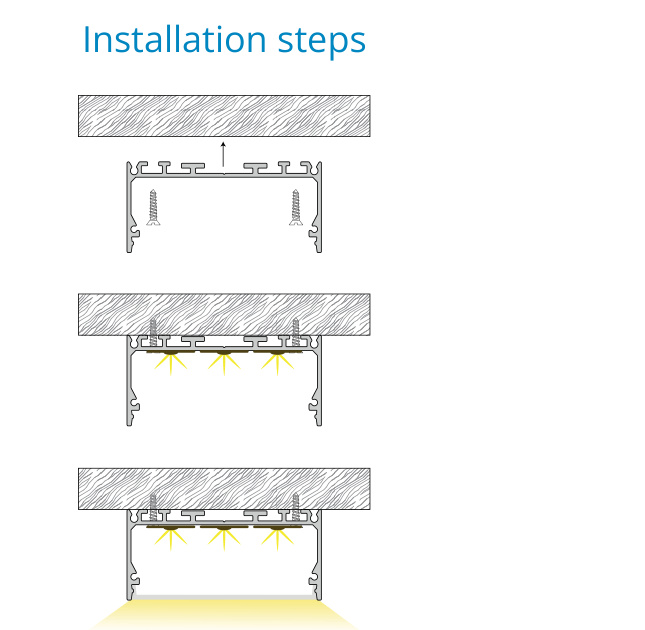 Installation steps