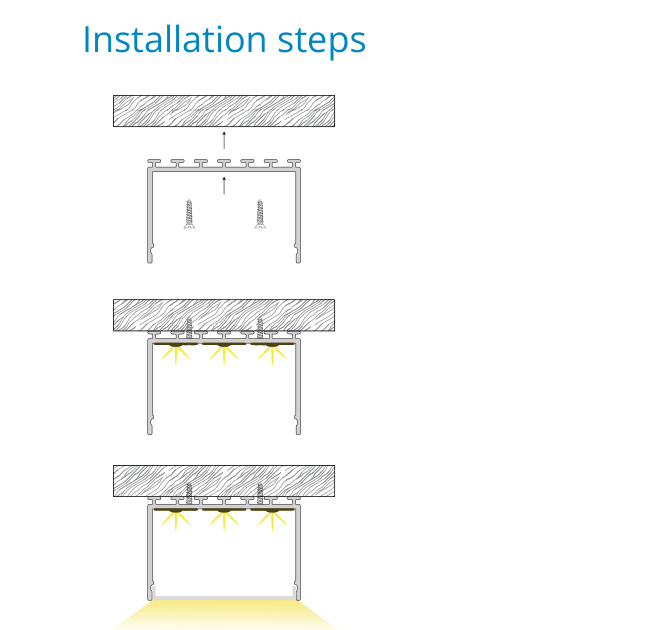 Installation steps