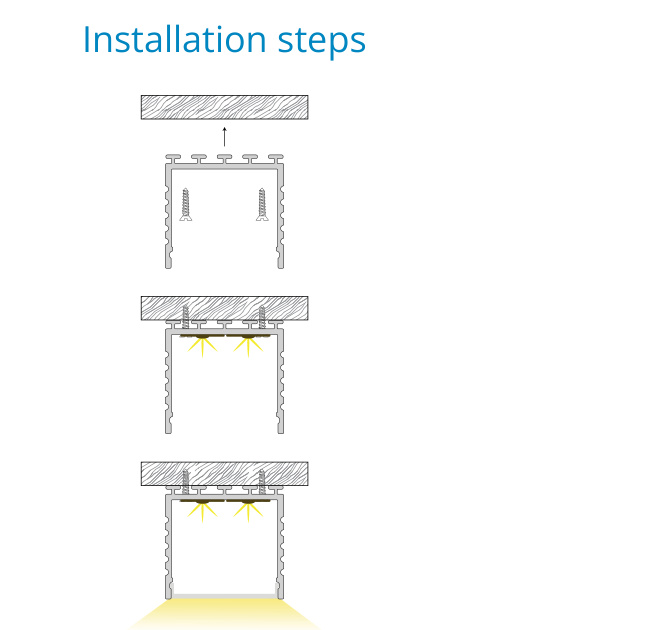 Installation steps