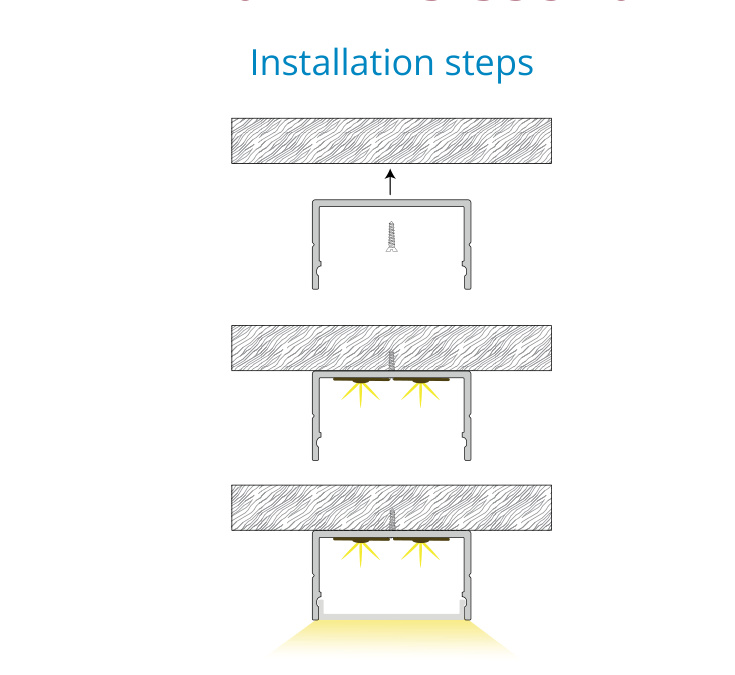 Installation steps