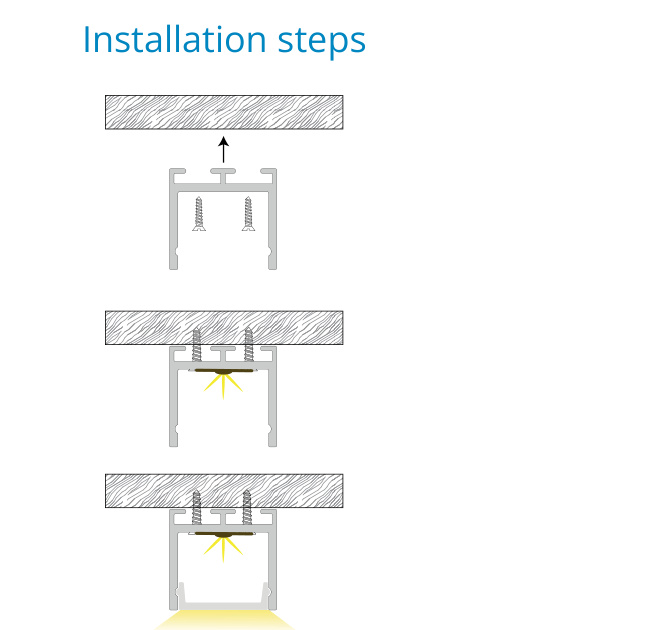 Installation steps