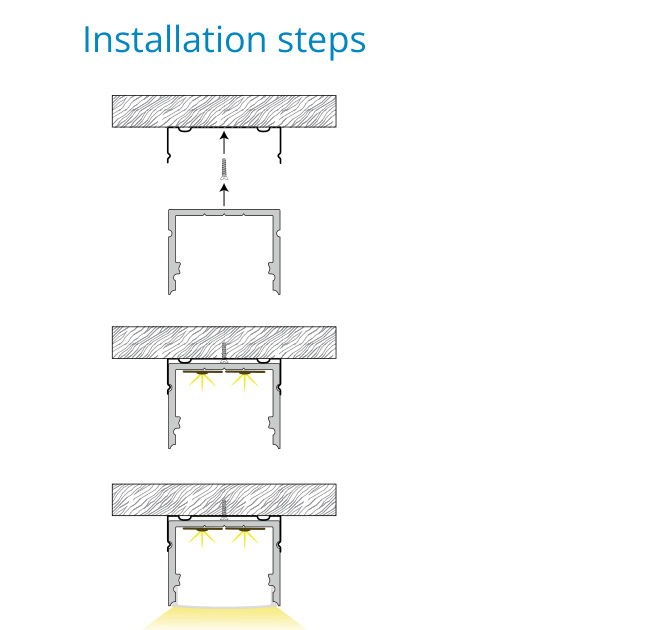 Installation steps