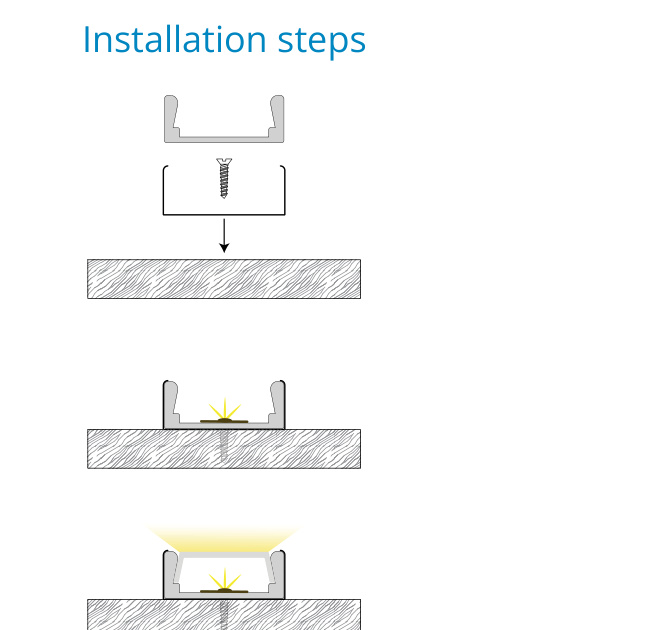 Installation steps