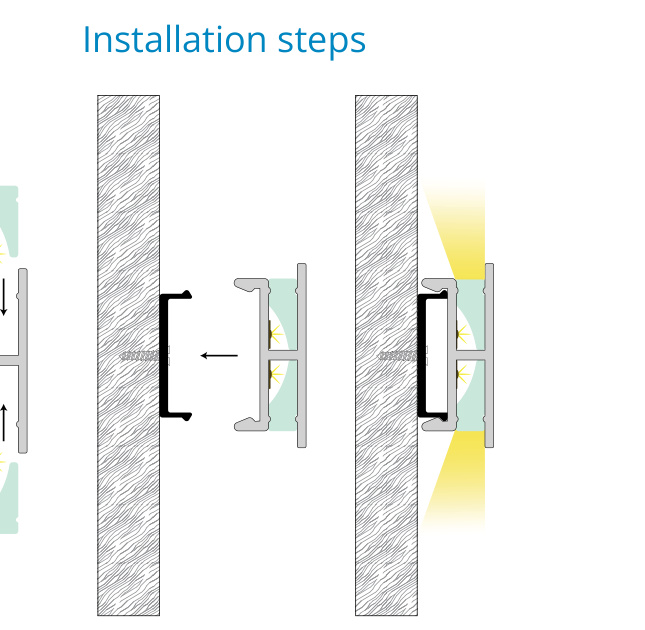 Installation steps