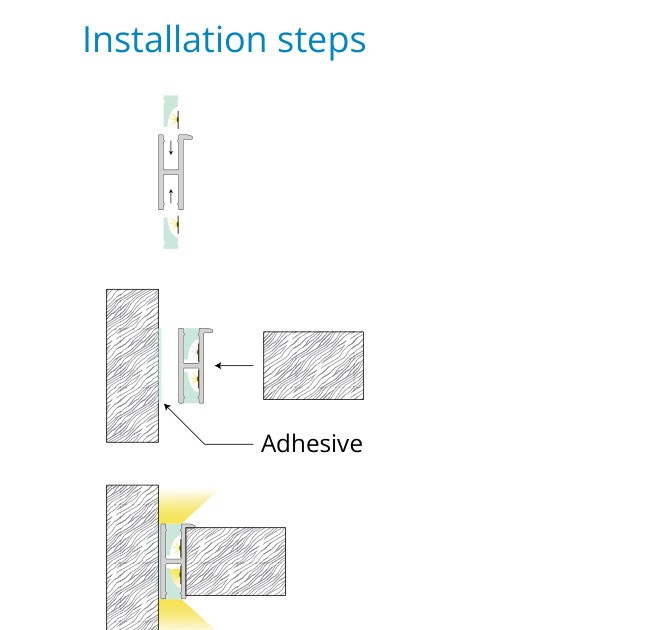 Installation steps

Adhesive